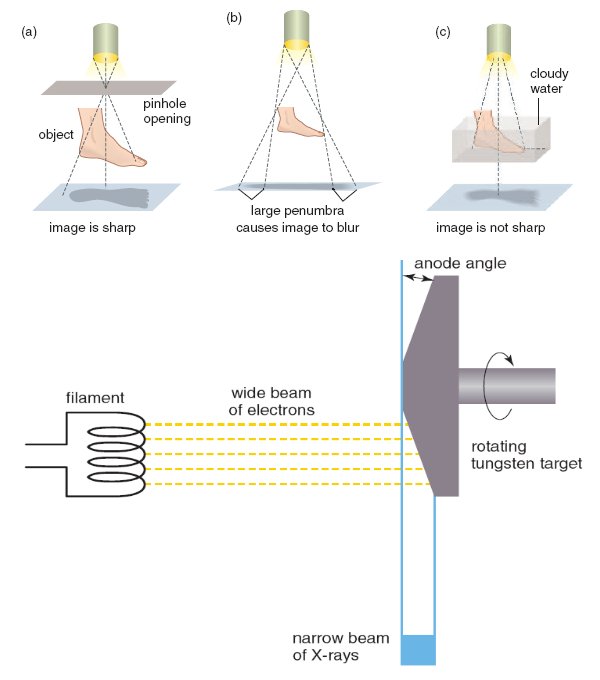 (a)

pinhole opening

object

image is sharp

(b)

large penumbra causes image to blur

(c)

cloudy water

image is not sharp

anode angle

filament

wide beam of electrons

rotating tungsten target

narrow beam of X-rays